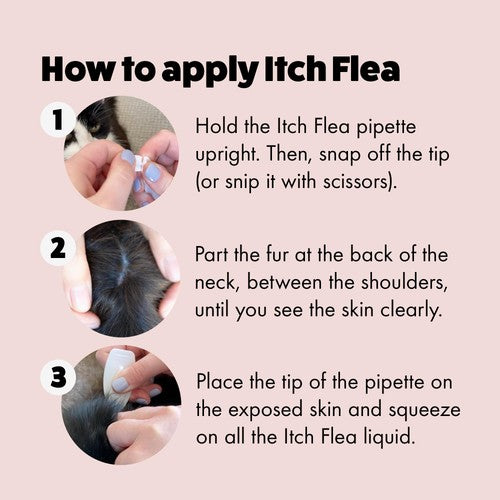 How to apply Itch Flea

1

Hold the Itch Flea pipette upright. Then, snap off the tip (or snip it with scissors).

2

Part the fur at the back of the neck, between the shoulders, until you see the skin clearly.

3

Place the tip of the pipette on the exposed skin and squeeze on all the Itch Flea liquid.