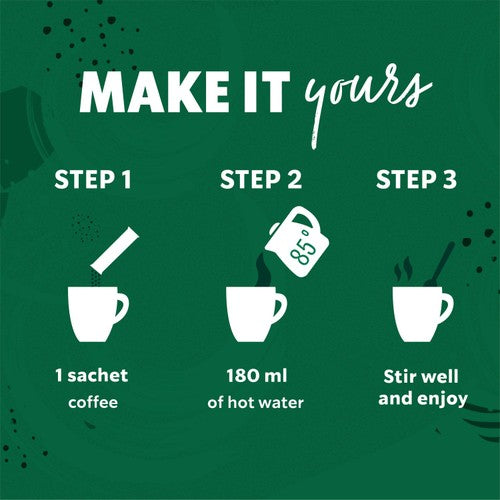 MAKE IT yours

STEP 1

1 sachet
coffee

STEP 2

85°

180 ml
of hot water

STEP 3

Stir well
and enjoy