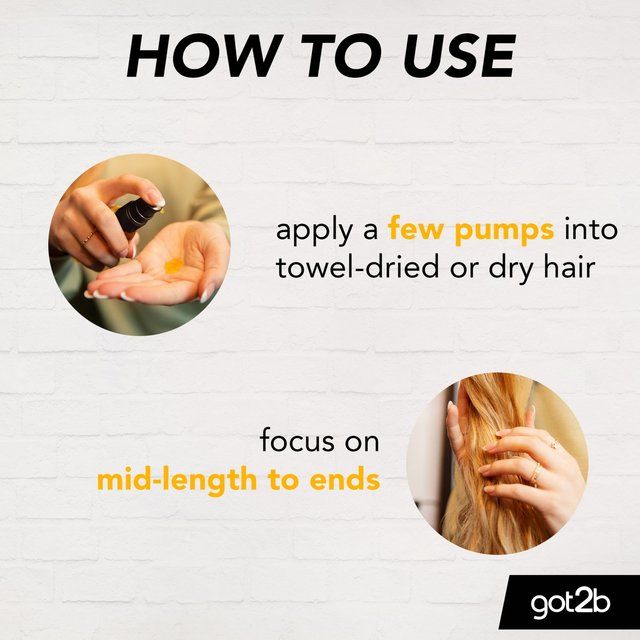 HOW TO USE

apply a few pumps into towel-dried or dry hair

focus on mid-length to ends

got2b