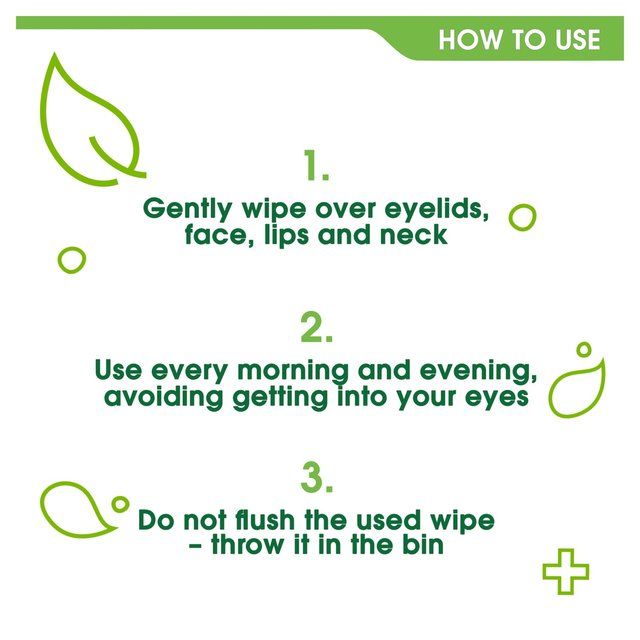 HOW TO USE

1.
Gently wipe over eyelids, face, lips and neck

2.
Use every morning and evening, avoiding getting into your eyes

3.
Do not flush the used wipe – throw it in the bin