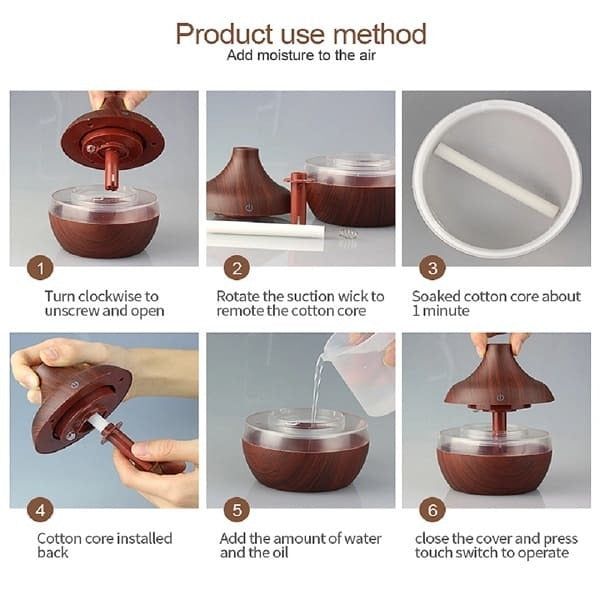 Product use method
Add moisture to the air

1
Turn clockwise to unscrew and open

2
Rotate the suction wick to remote the cotton core

3
Soaked cotton core about 1 minute

4
Cotton core installed back

5
Add the amount of water and the oil

6
close the cover and press touch switch to operate