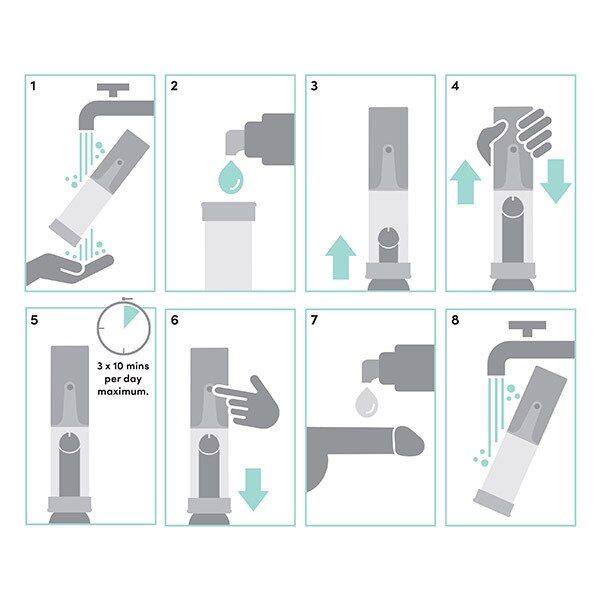 1

2

3

4

5

3 x 10 mins per day maximum.

6

7

8